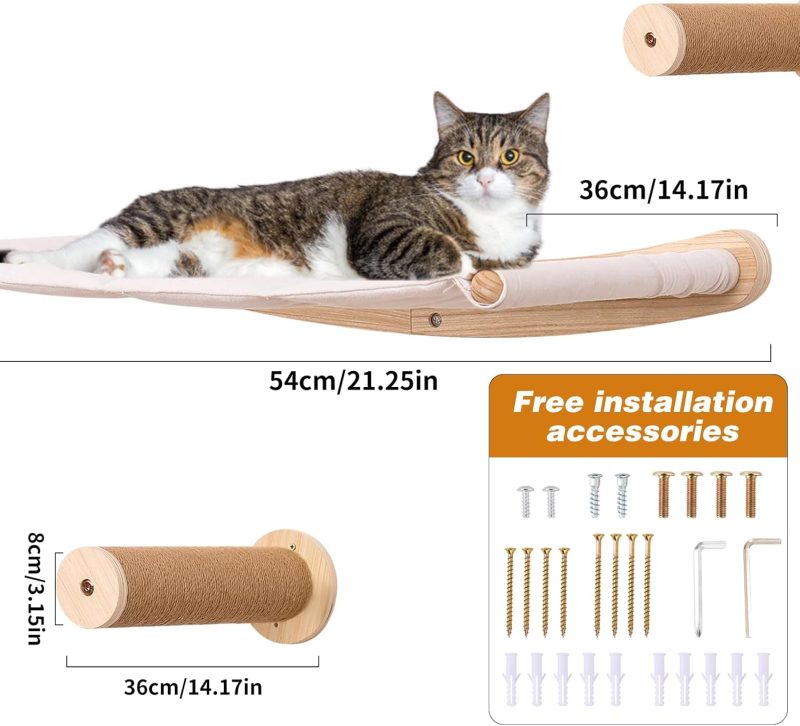 36cm/14.17in

54cm/21.25in

Free installation accessories

8cm/3.15in

36cm/14.17in